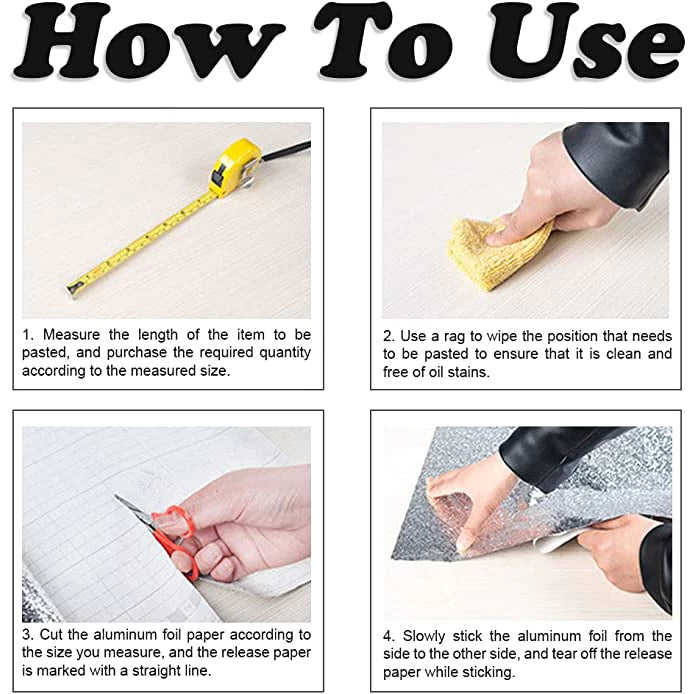 How To Use

1. Measure the length of the item to be pasted, and purchase the required quantity according to the measured size.

2. Use a rag to wipe the position that needs to be pasted to ensure that it is clean and free of oil stains.

3. Cut the aluminum foil paper according to the size you measure, and the release paper is marked with a straight line.

4. Slowly stick the aluminum foil from the side to the other side, and tear off the release paper while sticking.