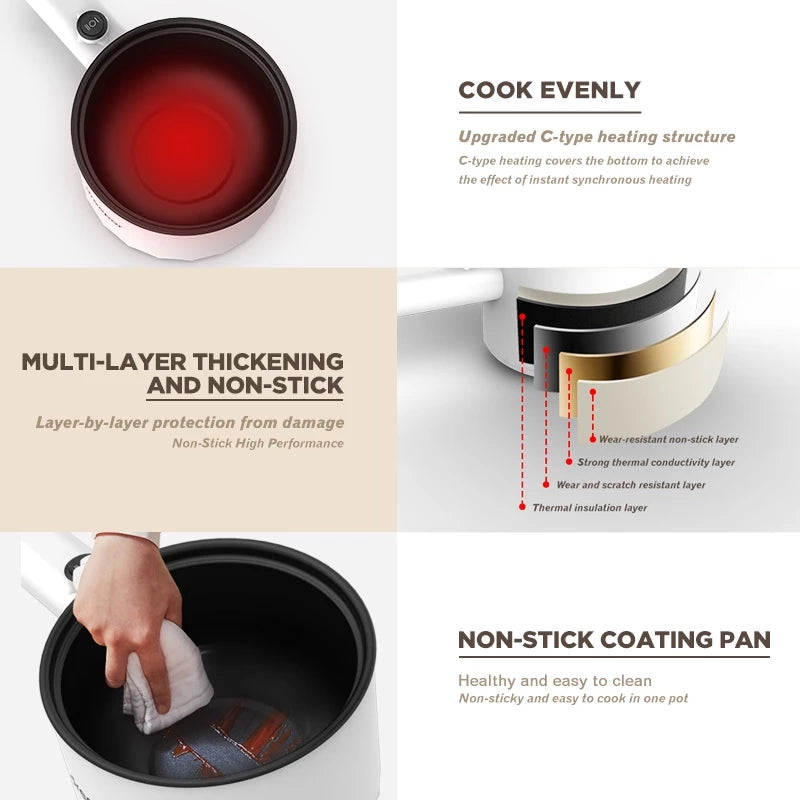 COOK EVENLY

Upgraded C-type heating structure

C-type heating covers the bottom to achieve the effect of instant synchronous heating

MULTI-LAYER THICKENING AND NON-STICK

Layer-by-layer protection from damage

Non-Stick High Performance

Wear-resistant non-stick layer

Strong thermal conductivity layer

Wear and scratch resistant layer

Thermal insulation layer

NON-STICK COATING PAN

Healthy and easy to clean

Non-sticky and easy to cook in one pot