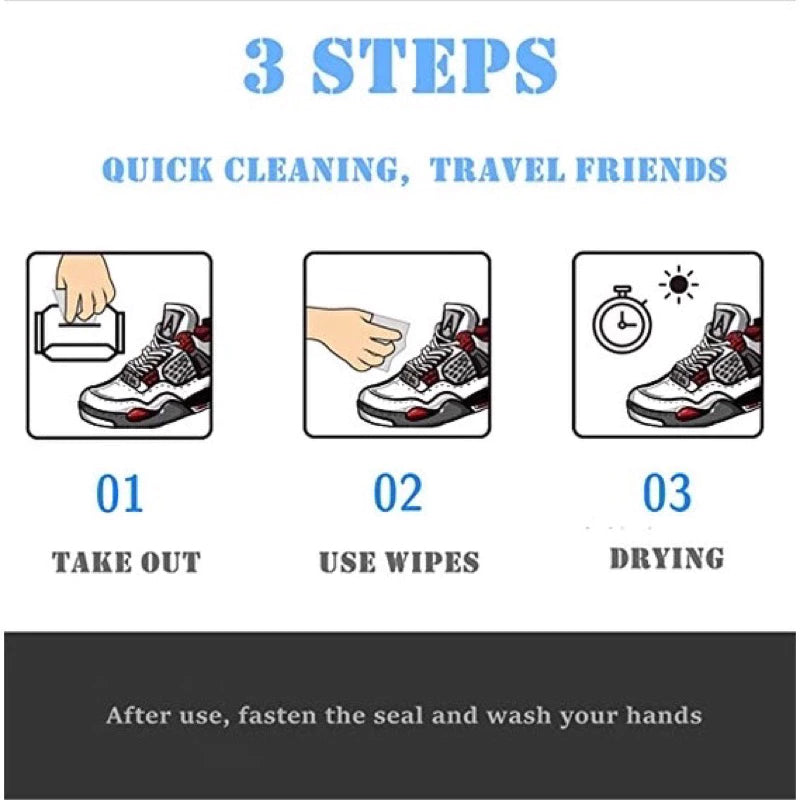 3 STEPS

QUICK CLEANING, TRAVEL FRIENDS

01

TAKE OUT

02

USE WIPES

03

DRYING

After use, fasten the seal and wash your hands