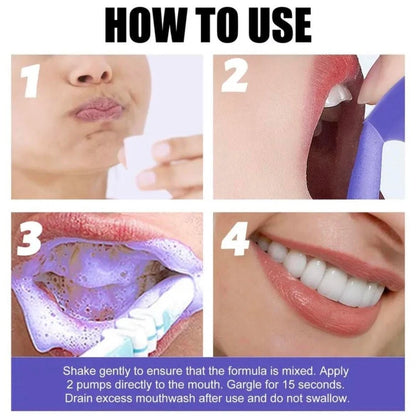 HOW TO USE

1

2

3

4

Shake gently to ensure that the formula is mixed. Apply 2 pumps directly to the mouth. Gargle for 15 seconds. Drain excess mouthwash after use and do not swallow.